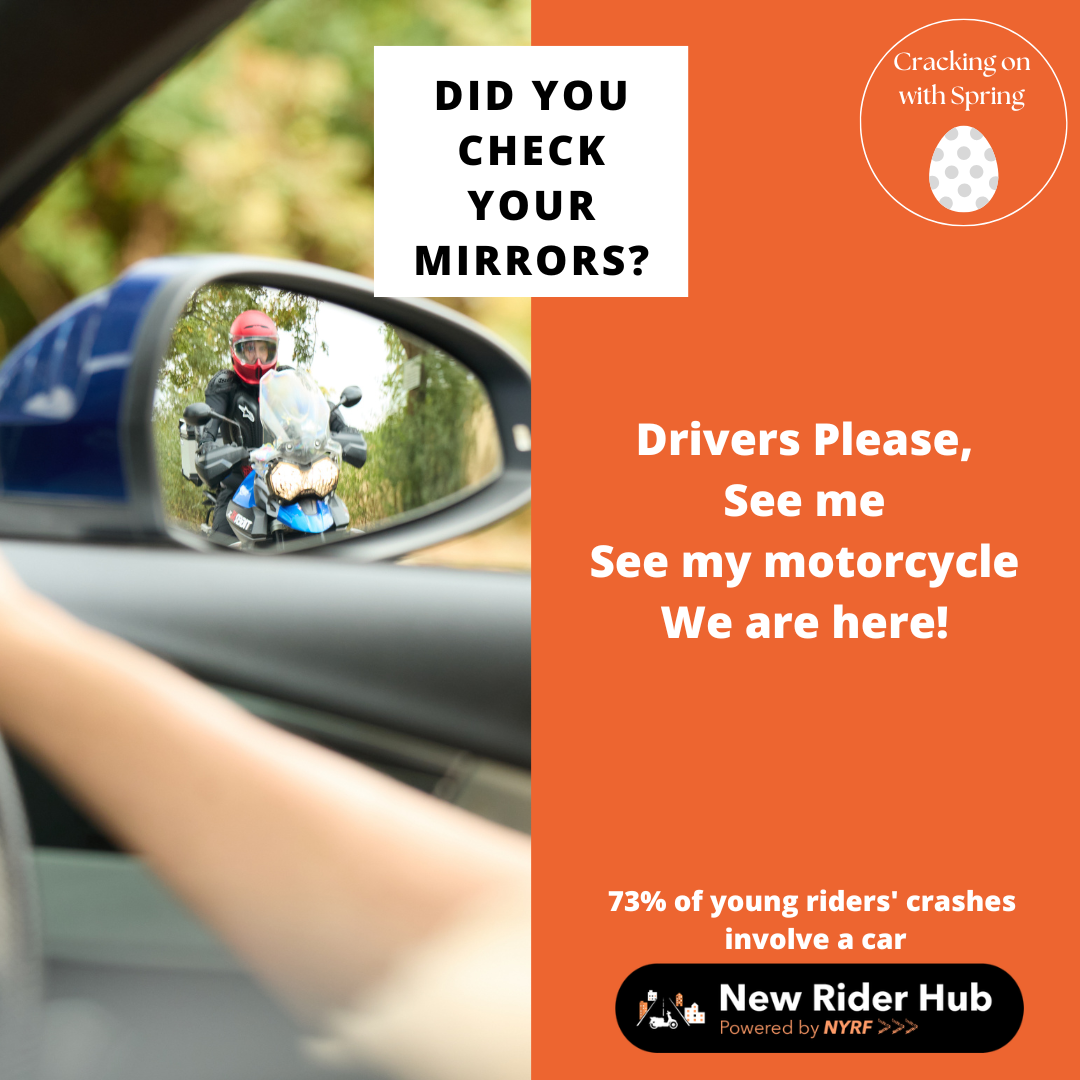 DID YOU CHECK YOUR MIRRORS?

Cracking on with Spring

Drivers Please,
See me
See my motorcycle
We are here!

73% of young riders' crashes involve a car

New Rider Hub
Powered by NYRF >>>