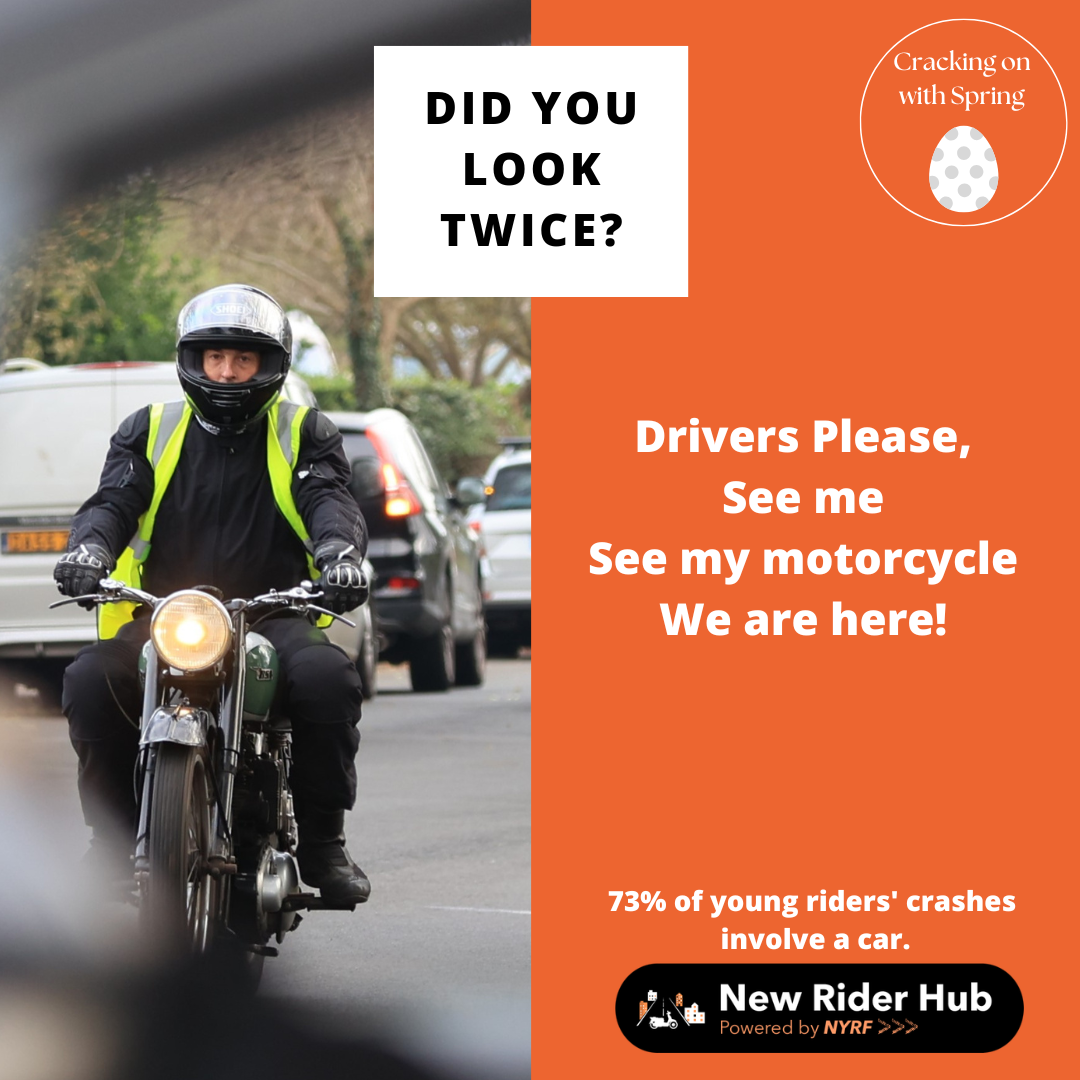 DID YOU LOOK TWICE?

Cracking on with Spring

SHOEI

Drivers Please,
See me
See my motorcycle
We are here!

73% of young riders' crashes involve a car.

New Rider Hub
Powered by NYRF >>>