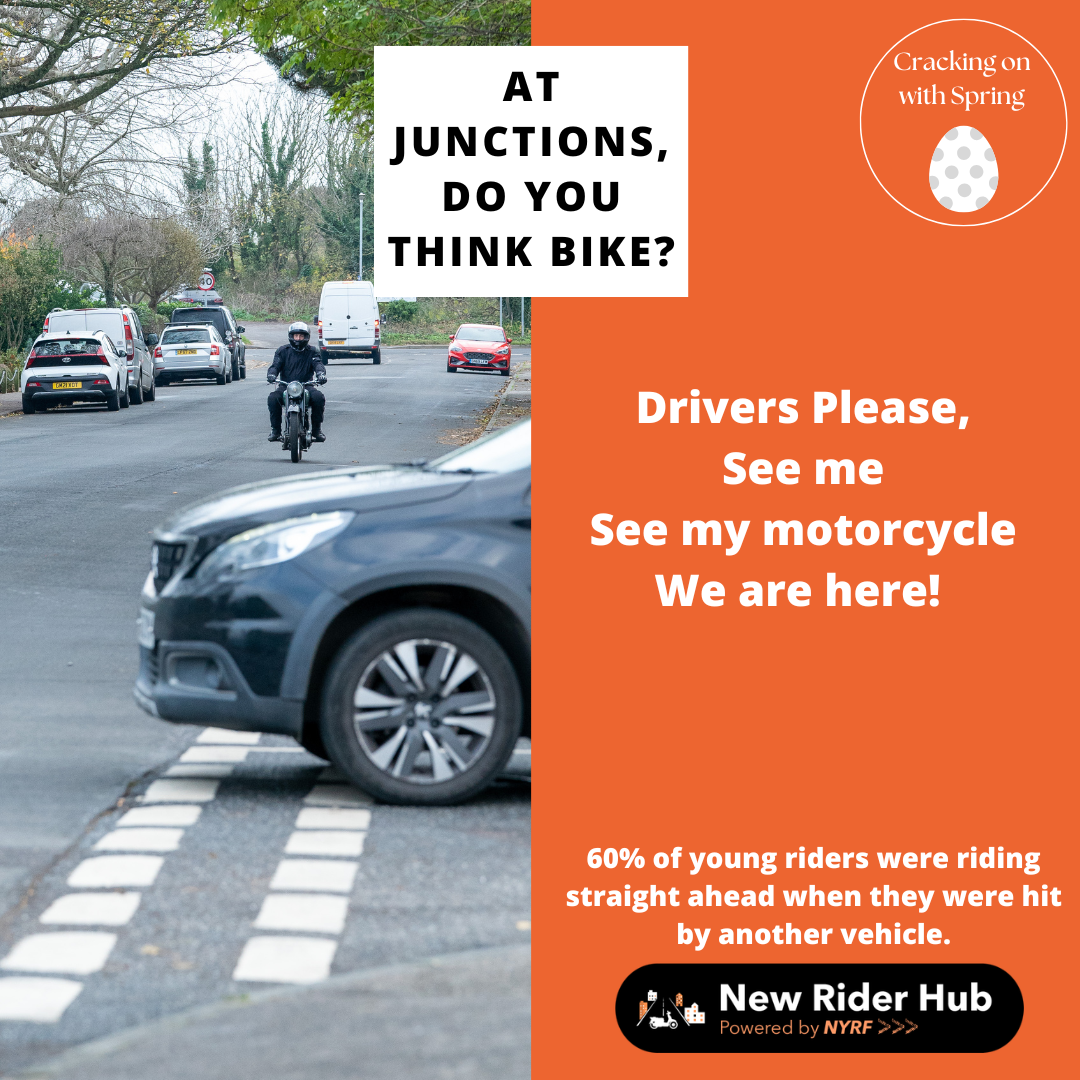 AT JUNCTIONS, DO YOU THINK BIKE?

Cracking on with Spring

Drivers Please,
See me
See my motorcycle
We are here!

60% of young riders were riding straight ahead when they were hit by another vehicle.

New Rider Hub
Powered by NYRF >>>