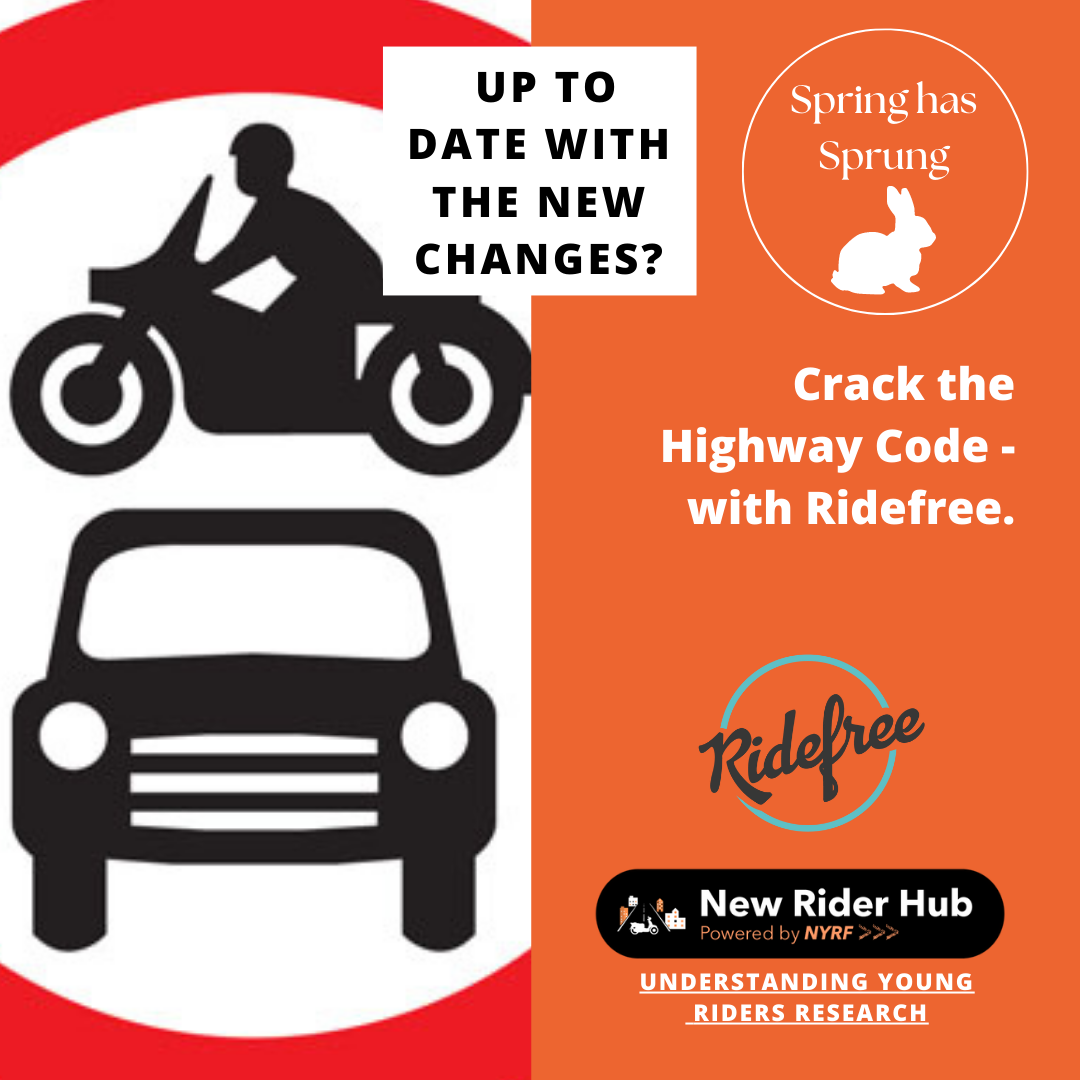 UP TO DATE WITH THE NEW CHANGES?

Spring has Sprung

Crack the Highway Code - with Ridefree.

Ridefree

New Rider Hub
Powered by NYRF >>>

UNDERSTANDING YOUNG RIDERS RESEARCH