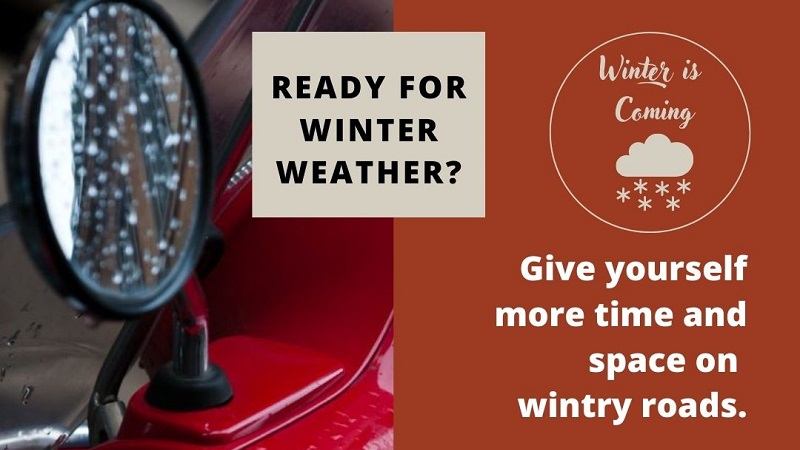 READY FOR WINTER WEATHER?

Winter is Coming

Give yourself more time and space on wintry roads.